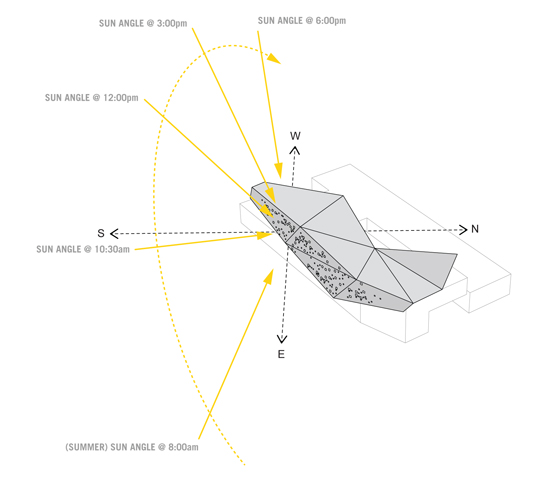 SUN ANGLE @ 3:00pm

SUN ANGLE @ 6:00pm

SUN ANGLE @ 12:00pm

W

S

N

SUN ANGLE @ 10:30am

E

(SUMMER) SUN ANGLE @ 8:00am