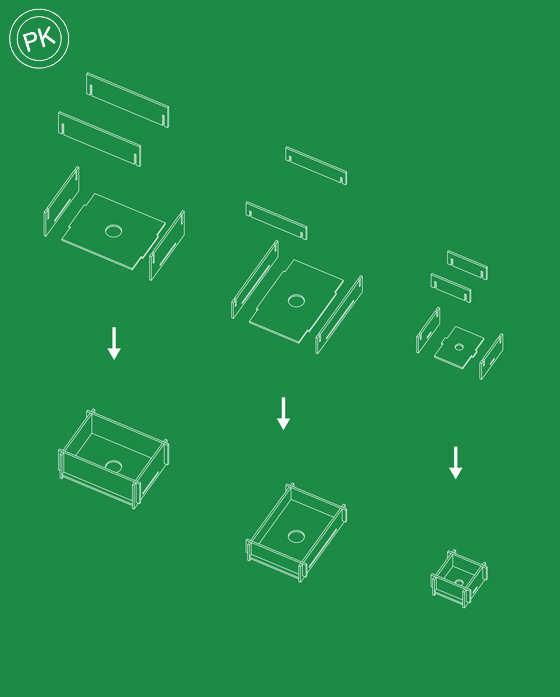 PK