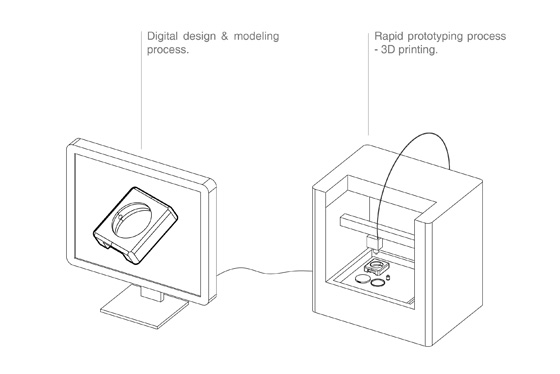 Digital design & modeling process.

Rapid prototyping process - 3D printing.